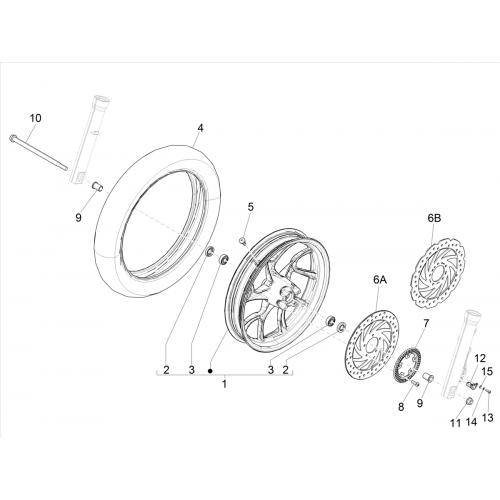 10
4
9
5
6B
6A
7
12
15
2
3
3
2
1
8
9
11
14
13